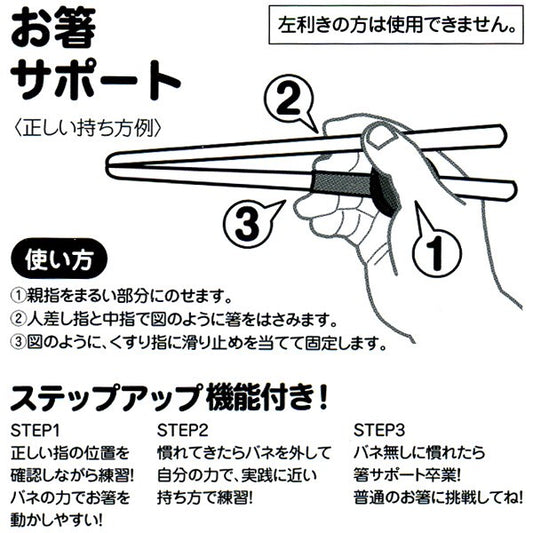 お箸
サポート

左利きの方は使用できません。

〈正しい持ち方例〉

2

3

1

使い方

①親指をまるい部分にのせます。
②人差し指と中指で図のように箸をはさみます。
③図のように、くすり指に滑り止めを当てて固定します。

ステップアップ機能付き!

STEP1
正しい指の位置を確認しながら練習! バネの力でお箸を動かしやすい!

STEP2
慣れてきたらバネを外して自分の力で、実践に近い持ち方で練習!

STEP3
バネ無しに慣れたら箸サポート卒業! 普通のお箸に挑戦してね!