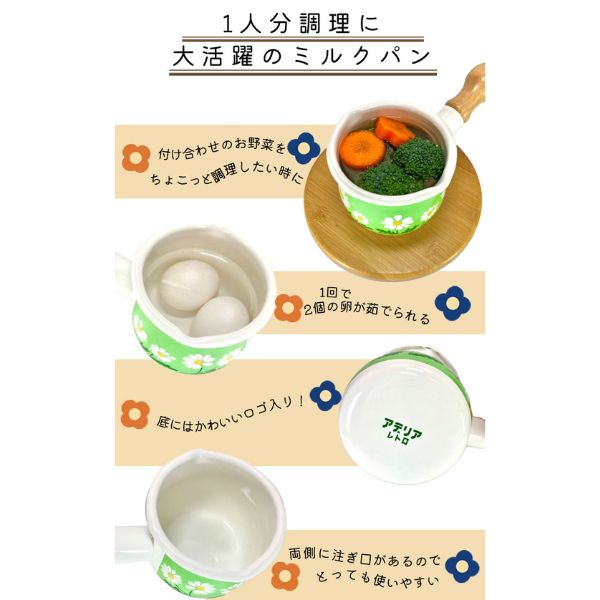 1人分調理に
大活躍のミルクパン

付け合わせのお野菜を
ちょこっと調理したい時に

1回で
2個の卵が茹でられる

底にはかわいいロゴ入り!

アデリア
レトロ

両側に注ぎ口があるので
とっても使いやすい